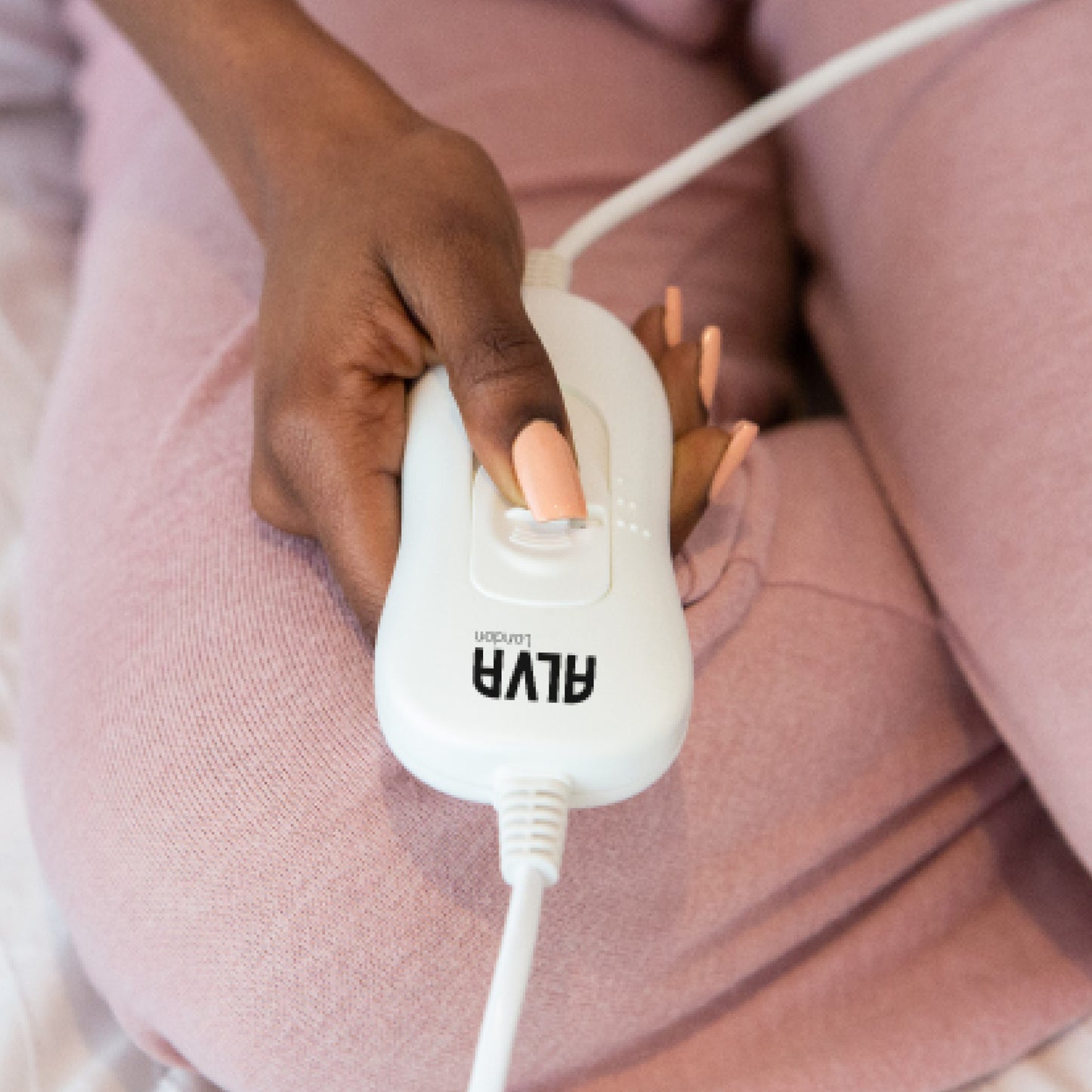 ALVA
London