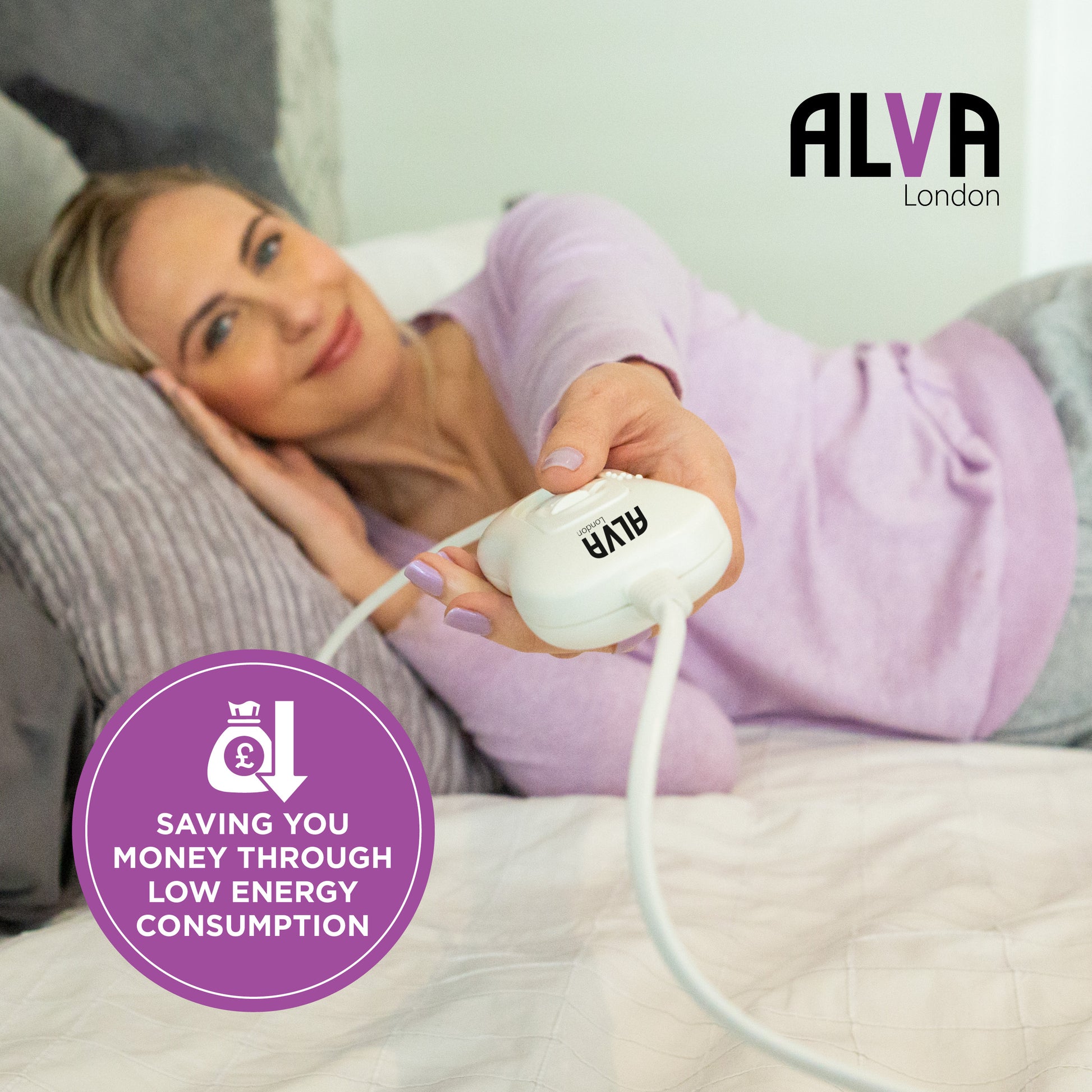 ALVA
London

ALVA
London

£

SAVING YOU MONEY THROUGH LOW ENERGY CONSUMPTION