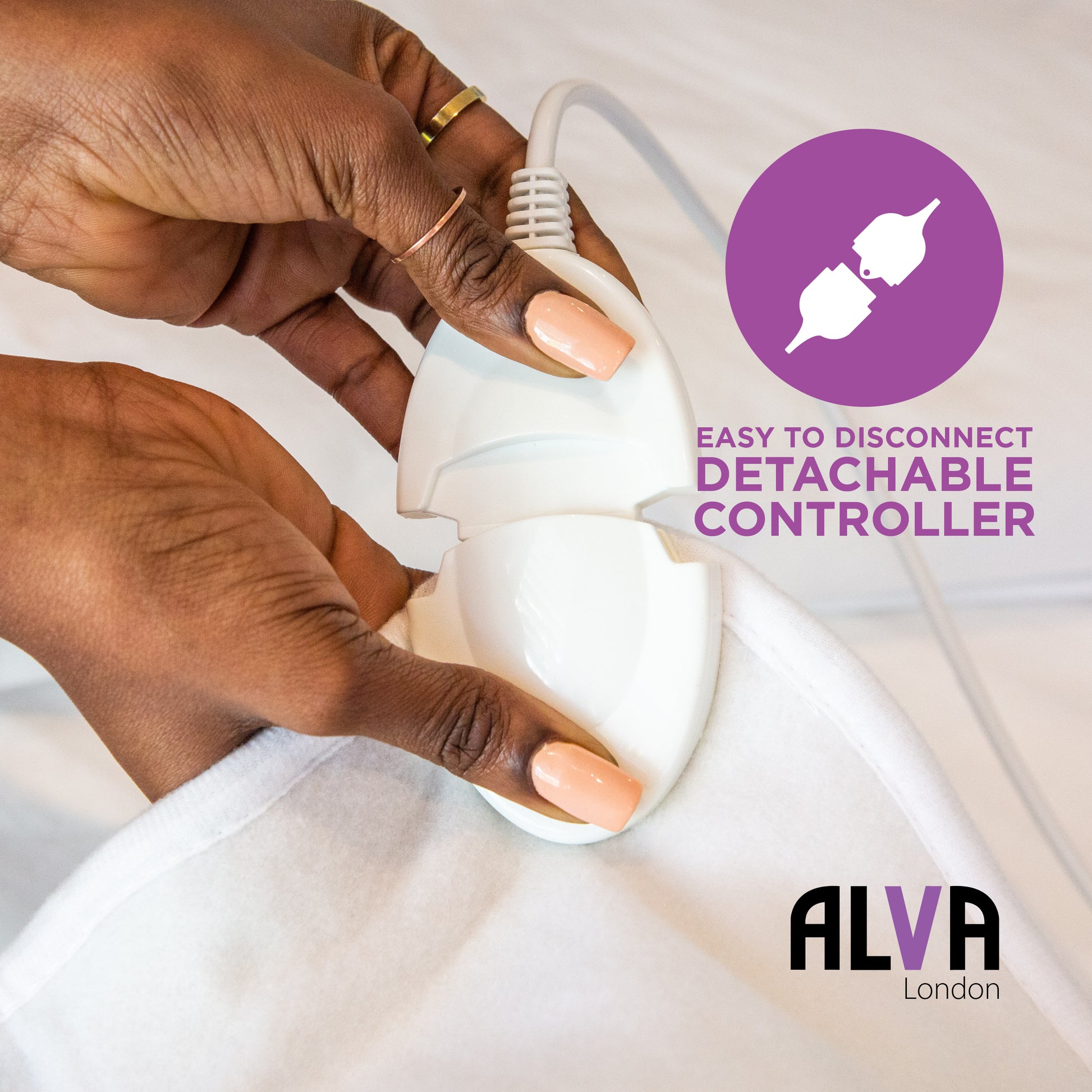 EASY TO DISCONNECT
DETACHABLE CONTROLLER

ALVA
London