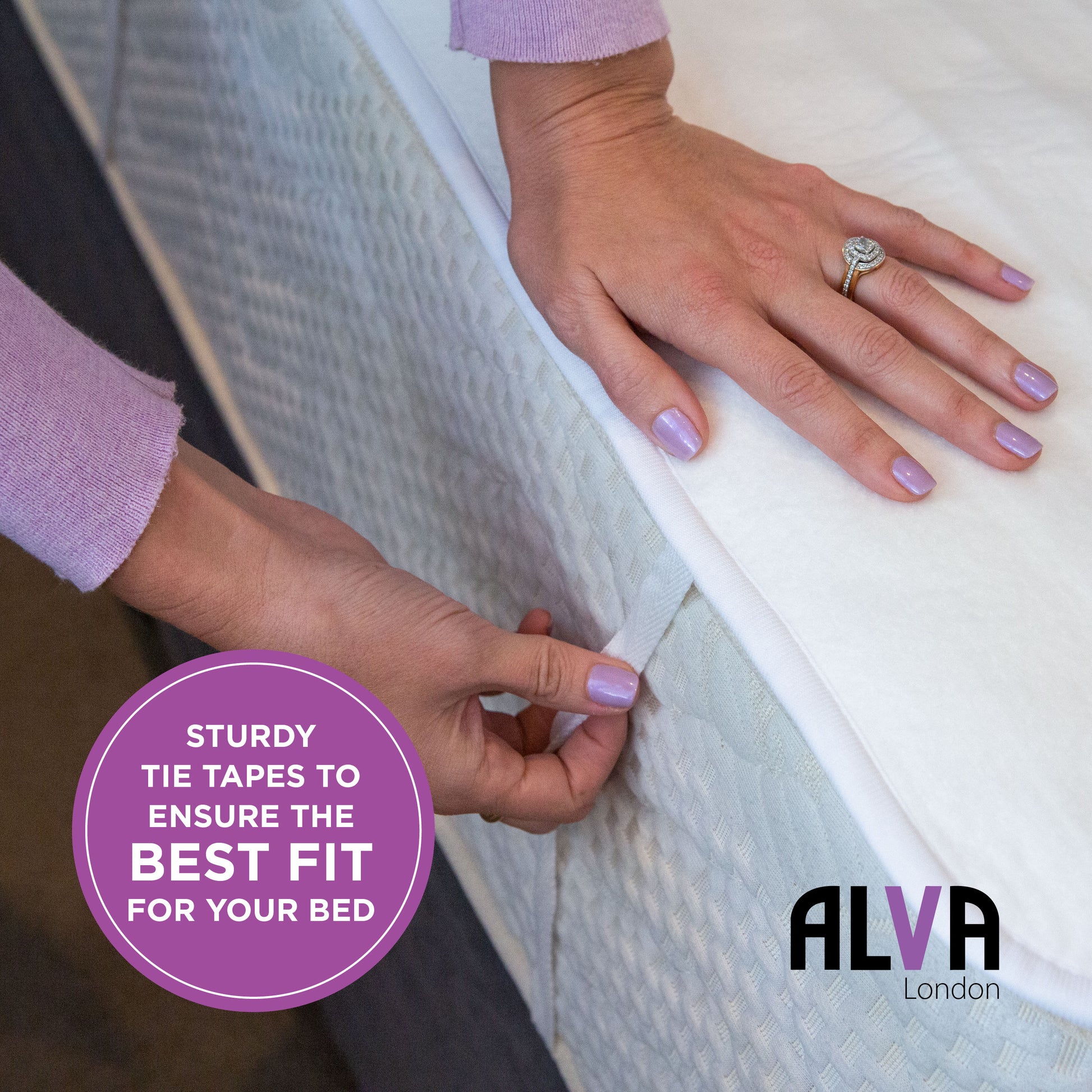 STURDY TIE TAPES TO ENSURE THE BEST FIT FOR YOUR BED

ALVA
London