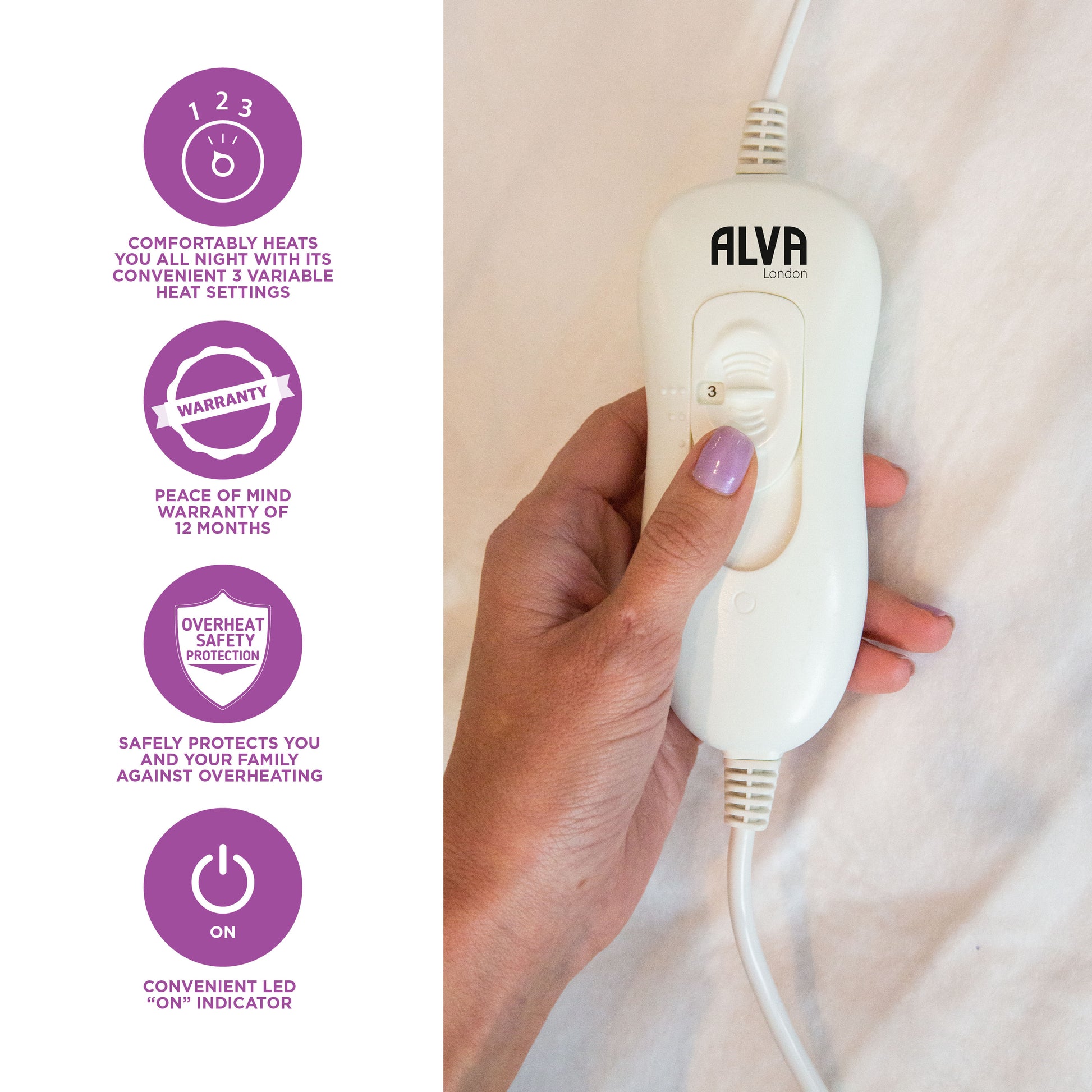 1 2 3

COMFORTABLY HEATS YOU ALL NIGHT WITH ITS CONVENIENT 3 VARIABLE HEAT SETTINGS

WARRANTY

PEACE OF MIND WARRANTY OF 12 MONTHS

OVERHEAT SAFETY PROTECTION

SAFELY PROTECTS YOU AND YOUR FAMILY AGAINST OVERHEATING

ON

CONVENIENT LED "ON" INDICATOR

ALVA
London

3