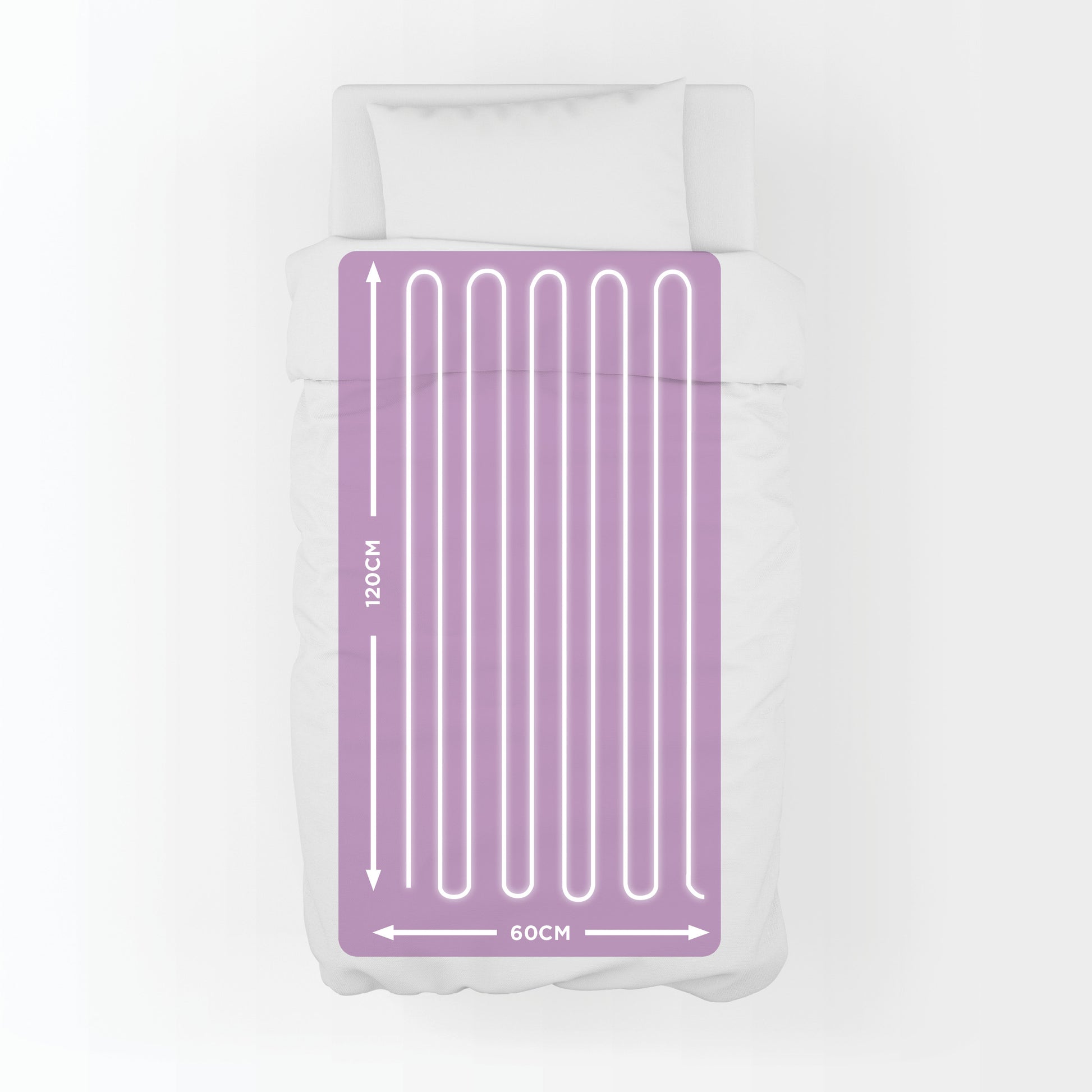 120CM

60CM