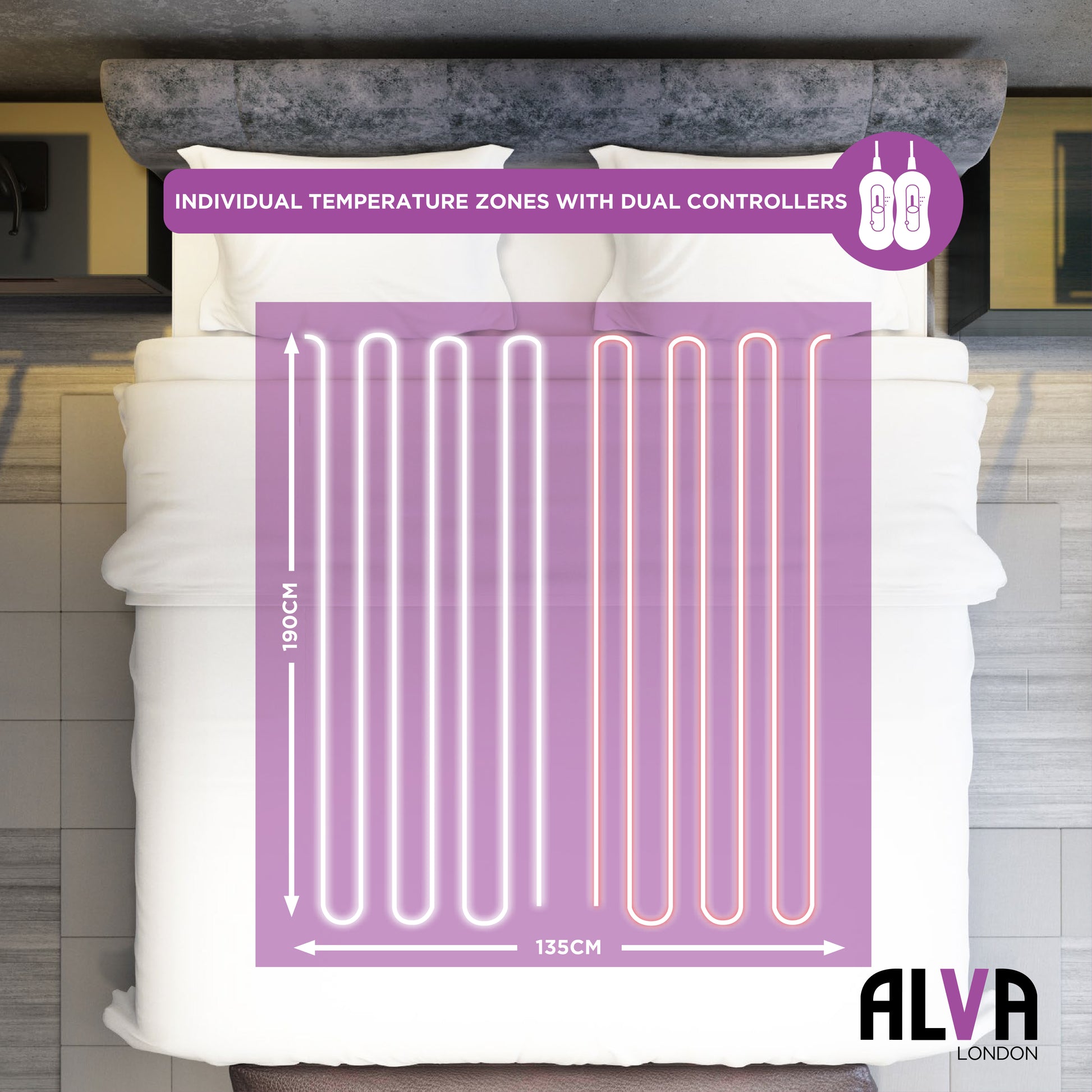 INDIVIDUAL TEMPERATURE ZONES WITH DUAL CONTROLLERS

190CM

135CM

ALVA
LONDON