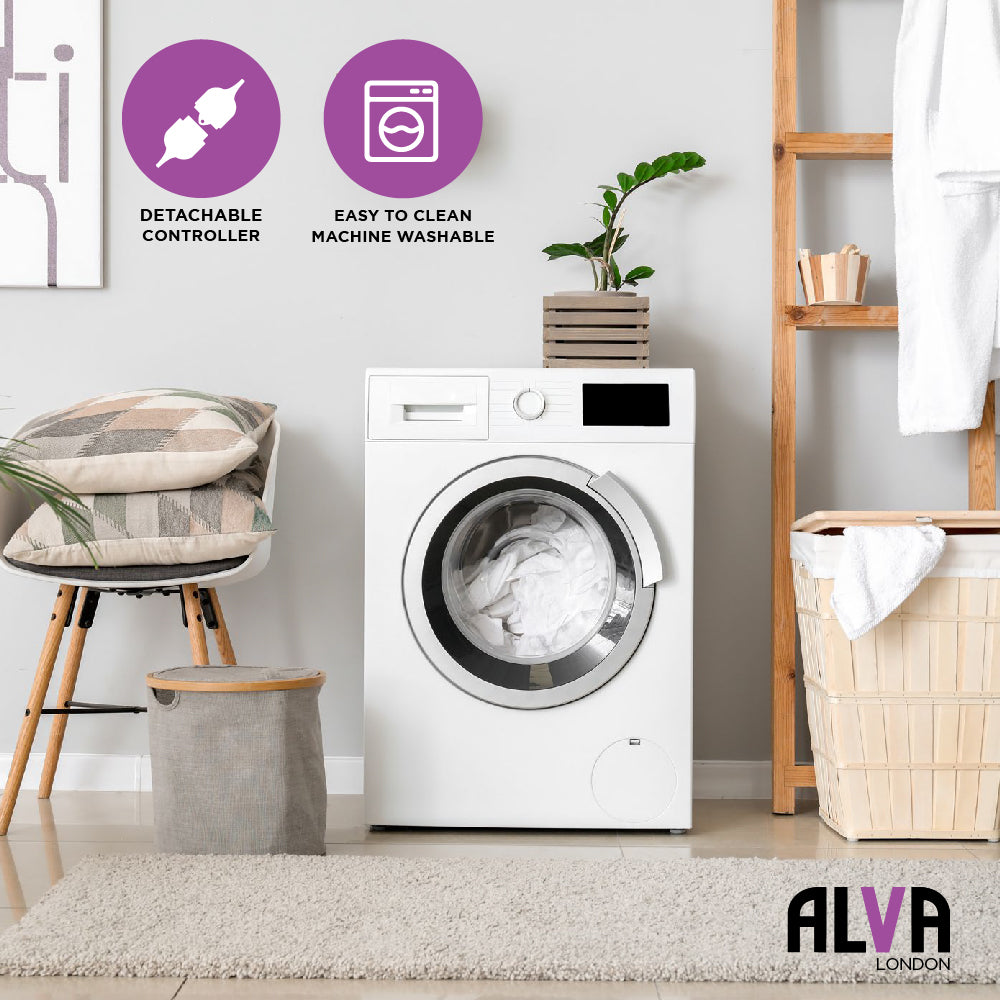 DETACHABLE CONTROLLER

EASY TO CLEAN MACHINE WASHABLE

ALVA
LONDON