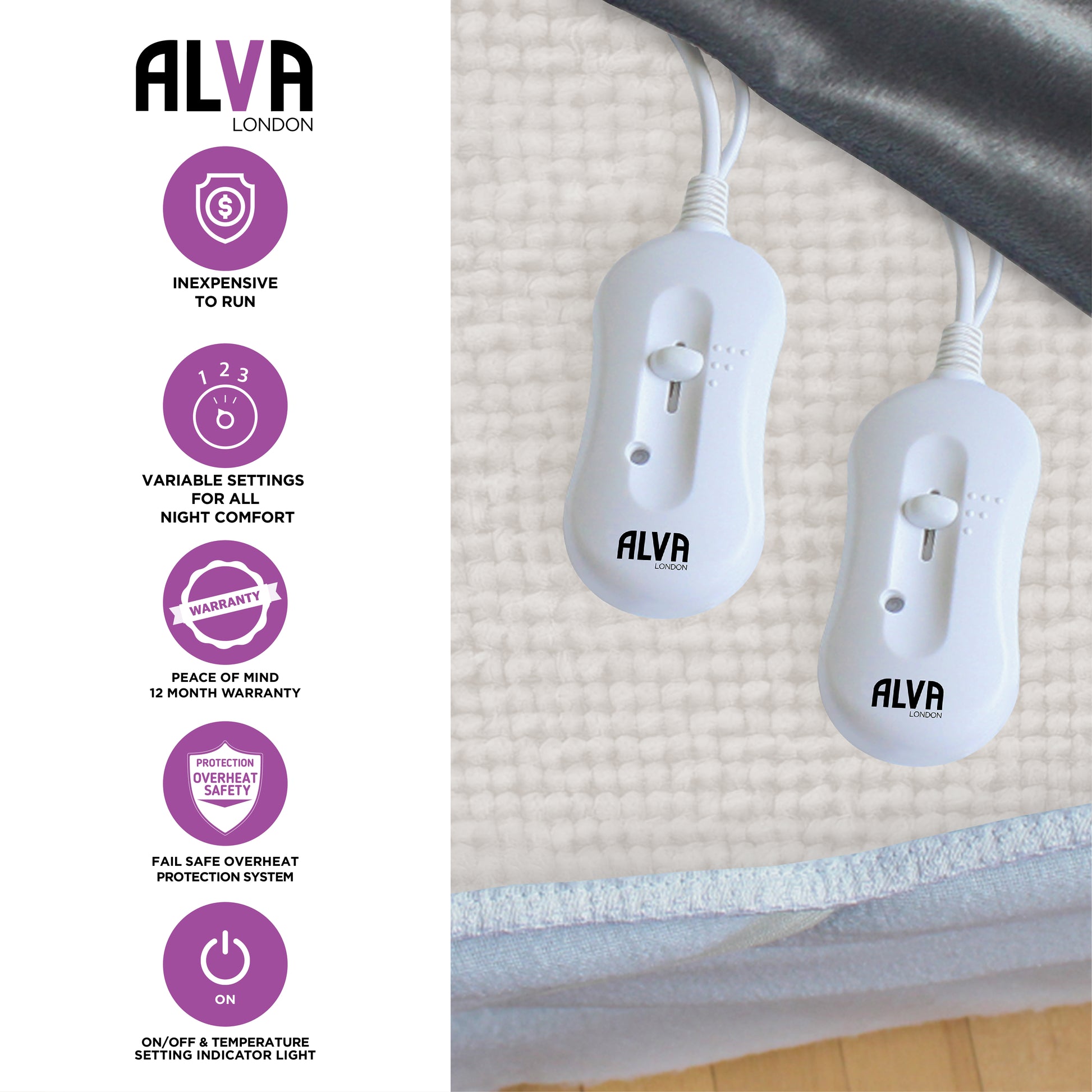 ALVA
LONDON

$

INEXPENSIVE TO RUN

1 2 3

VARIABLE SETTINGS FOR ALL NIGHT COMFORT

WARRANTY

PEACE OF MIND
12 MONTH WARRANTY

PROTECTION
OVERHEAT
SAFETY

FAIL SAFE OVERHEAT PROTECTION SYSTEM

ON

ON/OFF & TEMPERATURE SETTING INDICATOR LIGHT

ALVA
LONDON

ALVA
LONDON