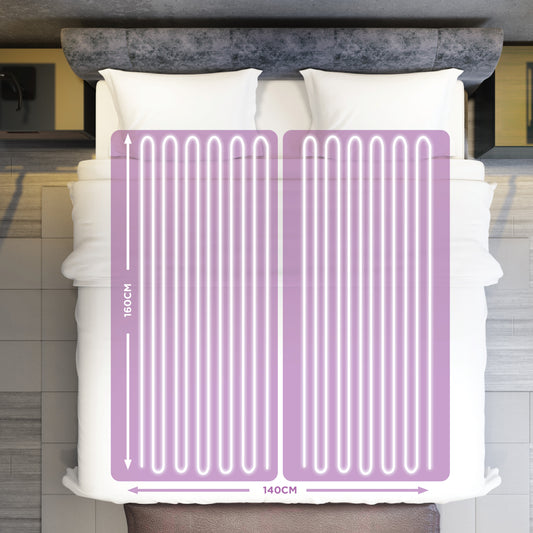 160CM

140CM